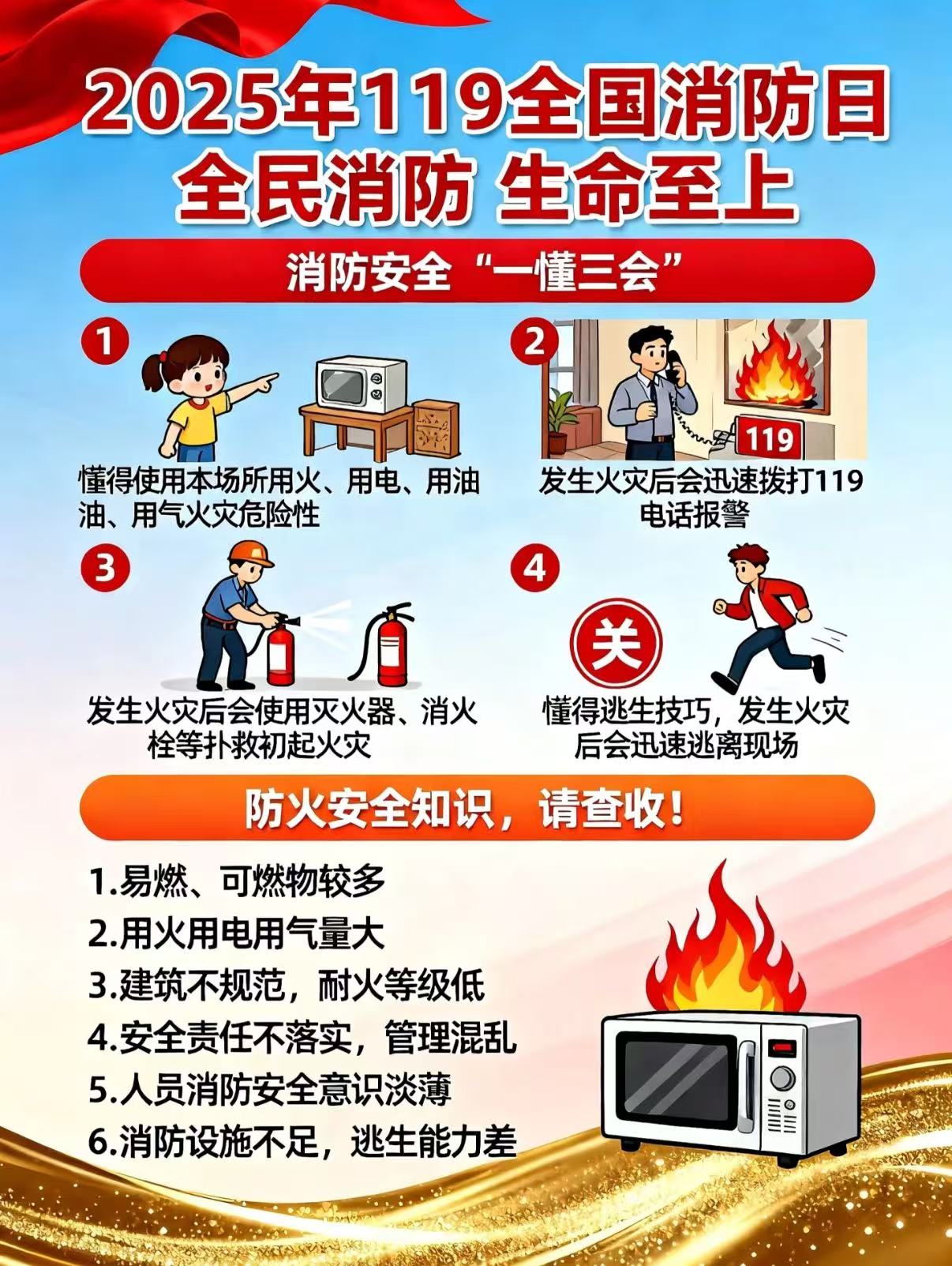 2025年119全国消防日
全民消防 生命至上

消防安全“一懂三会”

1

懂得使用本场所用火、用电、用油油、用气火灾危险性

2

119

发生火灾后会迅速拨打119电话报警

3

发生火灾后会使用灭火器、消火栓等扑救初起火灾

4

关

懂得逃生技巧，发生火灾后会迅速逃离现场

防火安全知识，请查收！

1.易燃、可燃物较多
2.用火用电用气量大
3.建筑不规范，耐火等级低
4.安全责任不落实，管理混乱
5.人员消防安全意识淡薄
6.消防设施不足，逃生能力差